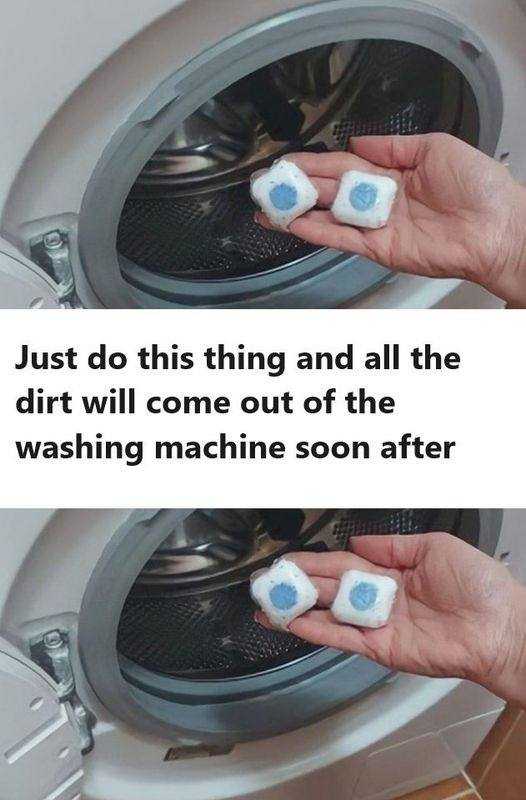 Just do this thing and all the dirt will come out of the washing machine soon after